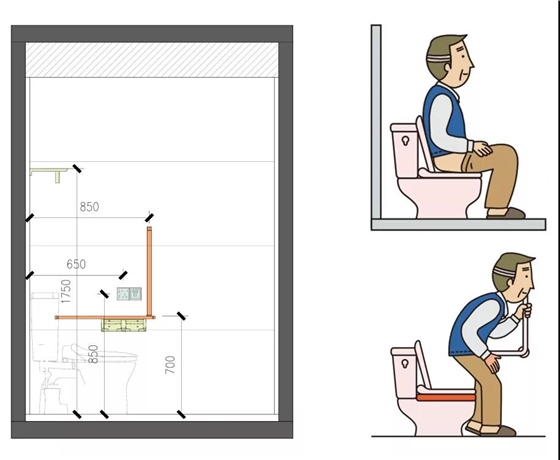 850
650
1750
850
700