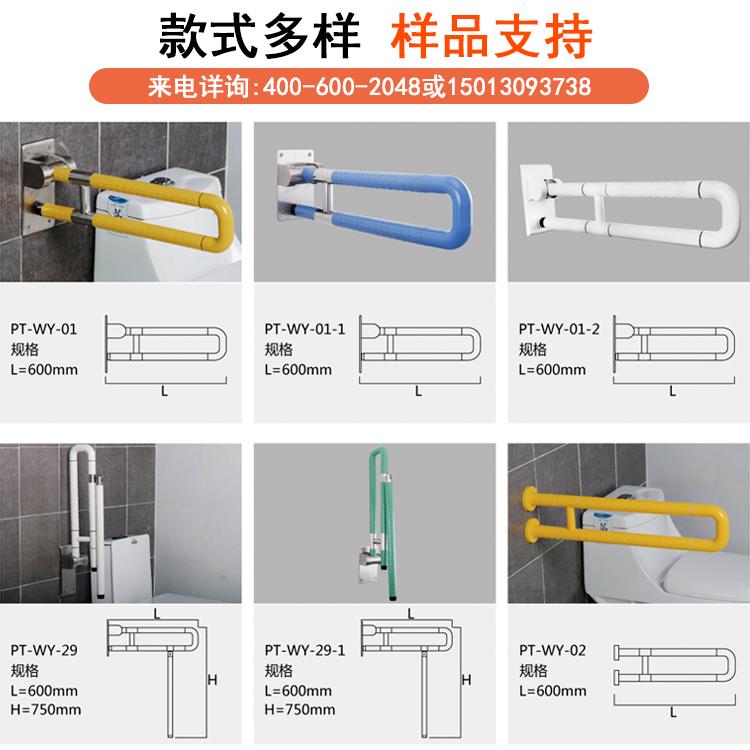 款式多样 样品支持

来电详询:400-600-2048或15013093738

PT-WY-01
规格
L=600mm

L

PT-WY-01-1
规格
L=600mm

L

PT-WY-01-2
规格
L=600mm

L

L

PT-WY-29
规格
L=600mm
H=750mm

H

L

PT-WY-29-1
规格
L=600mm
H=750mm

H

PT-WY-02
规格
L=600mm

L