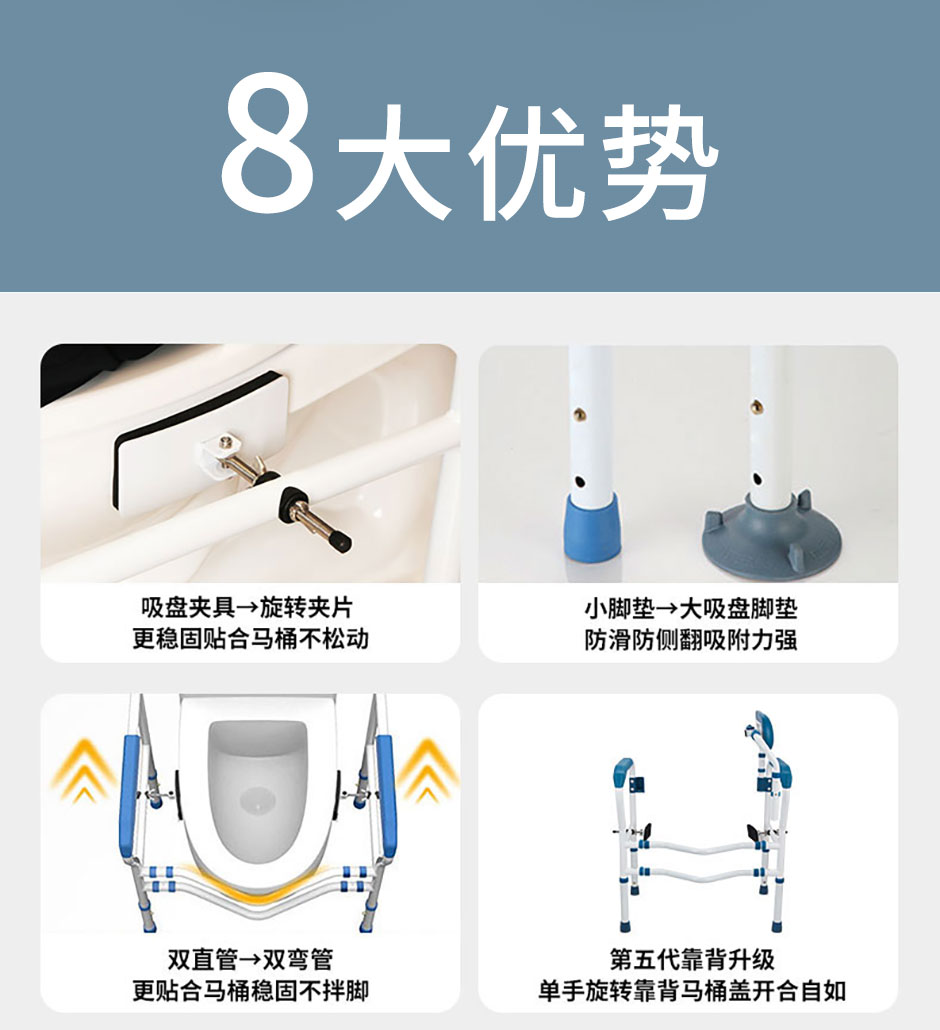 8大优势

吸盘夹具→旋转夹片
更稳固贴合马桶不松动

小脚垫→大吸盘脚垫
防滑防侧翻吸附力强

双直管→双弯管
更贴合马桶稳固不拌脚

第五代靠背升级
单手旋转靠背马桶盖开合自如